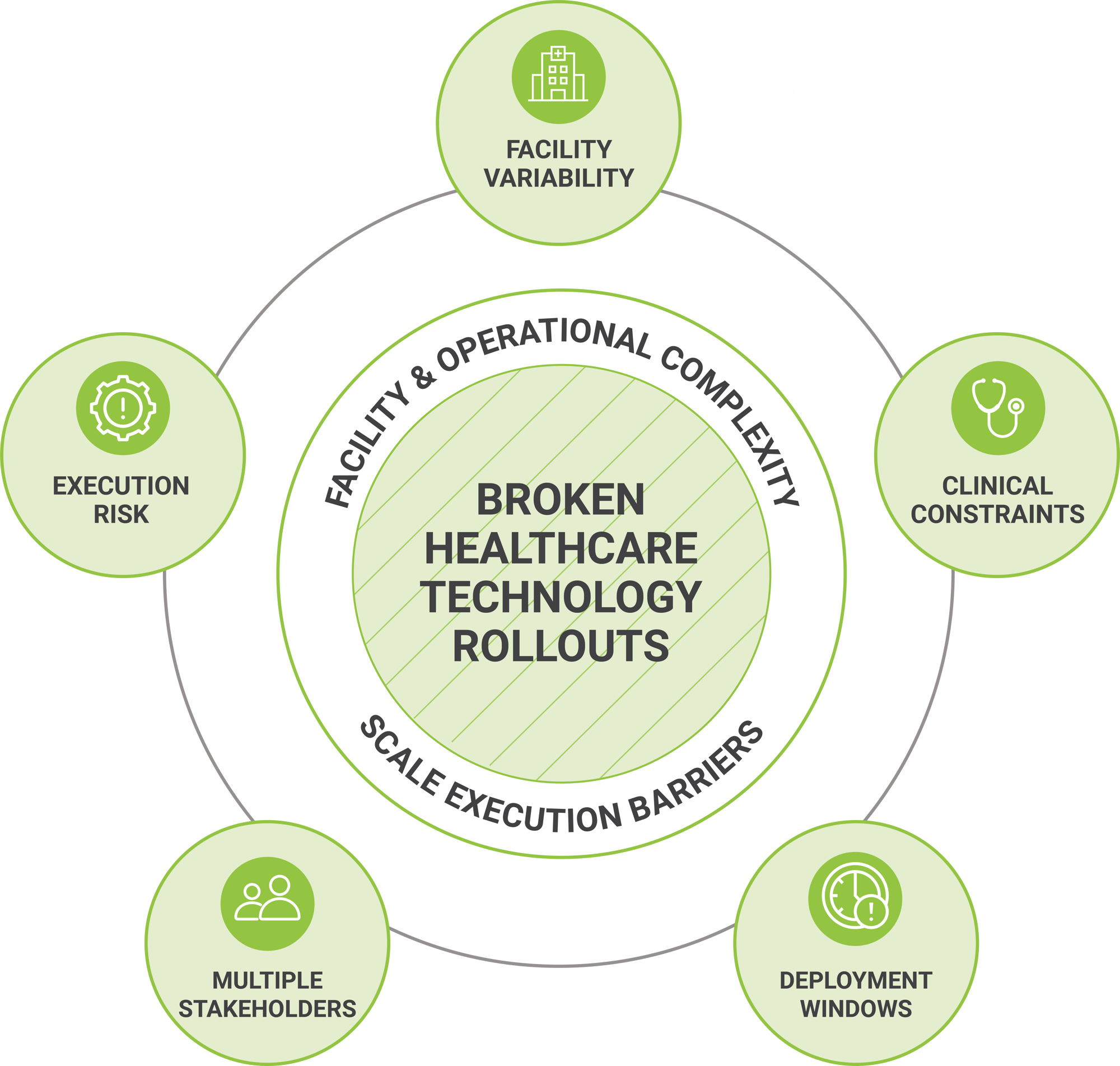 FACILITY VARIABILITY

EXECUTION RISK

FACILITY & OPERATIONAL COMPLEXITY

BROKEN HEALTHCARE TECHNOLOGY ROLLOUTS

SCALE EXECUTION BARRIERS

CLINICAL CONSTRAINTS

MULTIPLE STAKEHOLDERS

DEPLOYMENT WINDOWS